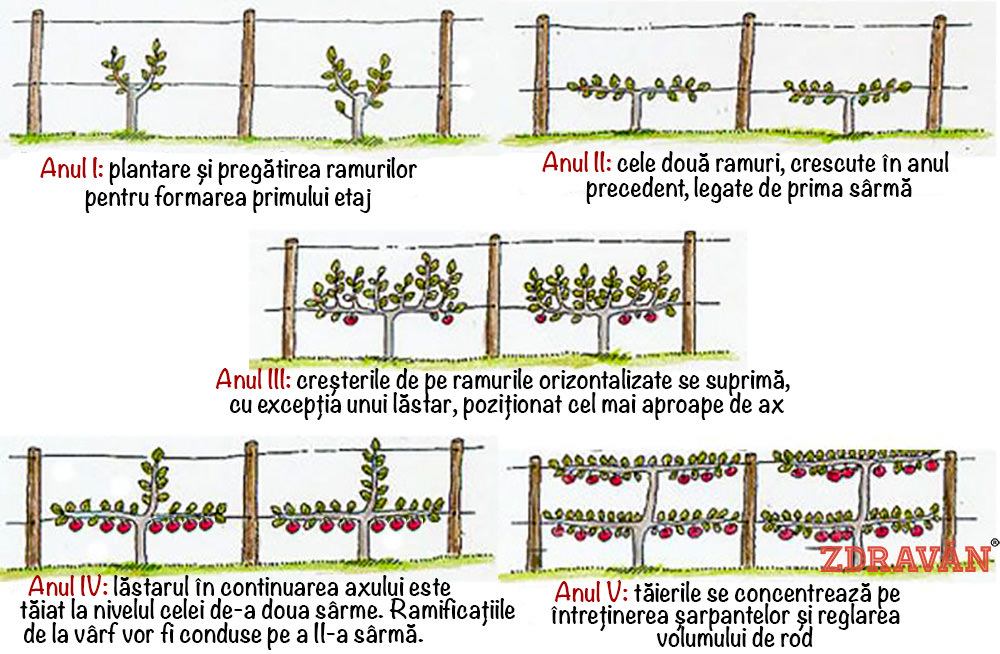 Anul I: plantare și pregătirea ramurilor pentru formarea primului etaj

Anul II: cele două ramuri, crescute în anul precedent, legate de prima sârmă

Anul III: creșterile de pe ramurile orizontalizate se suprimă, cu excepția unui lăstar, poziționat cel mai aproape de ax

Anul IV: lăstarul în continuarea axului este tăiat la nivelul celei de-a doua sârme. Ramificațiile de la vârf vor fi conduse pe a II-a sârmă.

ZDRAVĂN®

Anul V: tăierile se concentrează pe întreținerea șarpantelor și reglarea volumului de rod